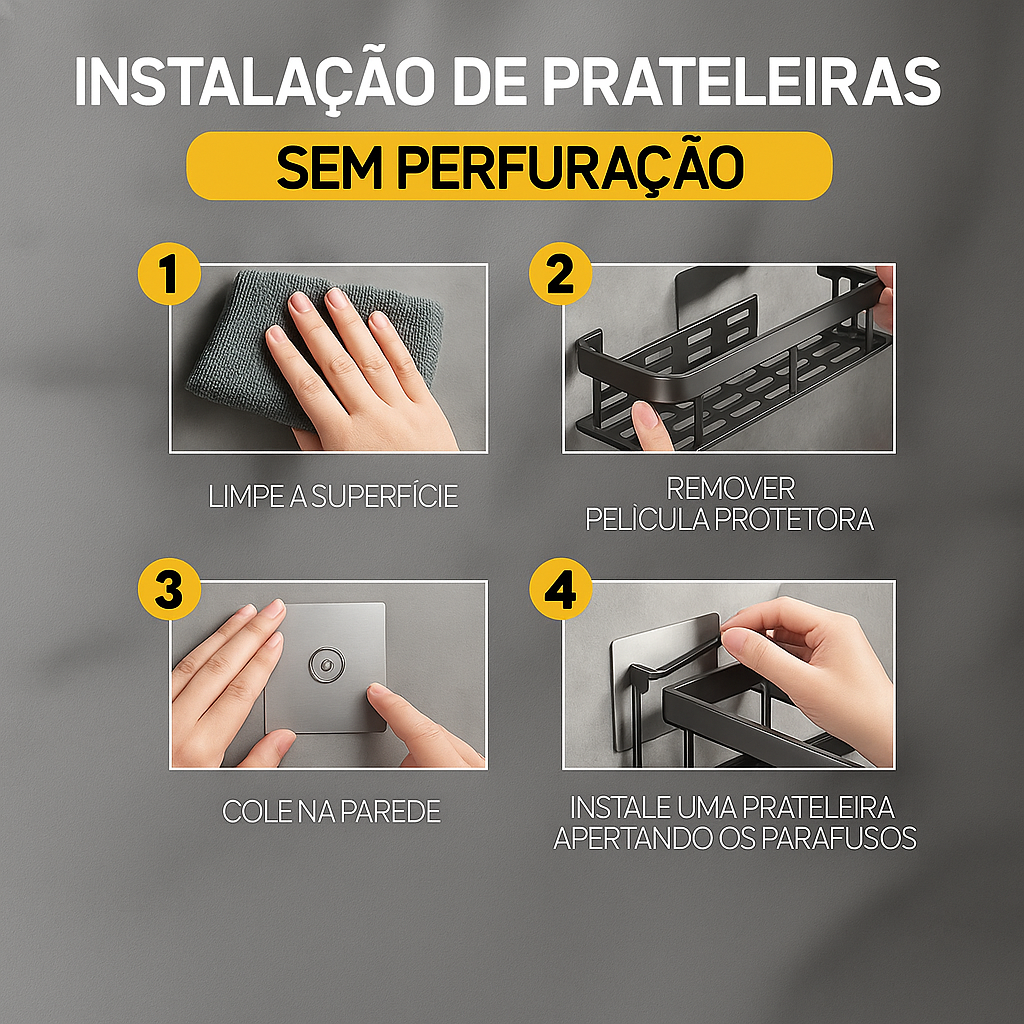 INSTALAÇÃO DE PRATELEIRAS

SEM PERFURAÇÃO

1

LIMPE A SUPERFÍCIE

2

REMOVER PELÌCULA PROTETORA

3

COLE NA PAREDE

4

INSTALE UMA PRATELEIRA APERTANDO OS PARAFUSOS